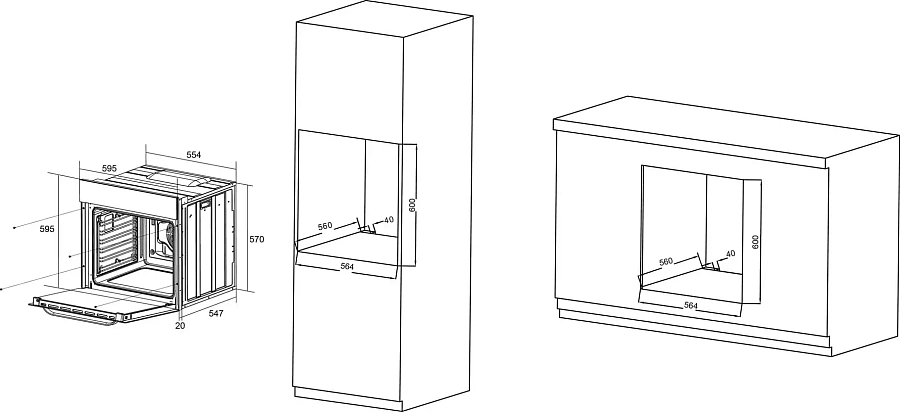 554
595
595
570
20
547
600
560
40
564
600
560
40
564